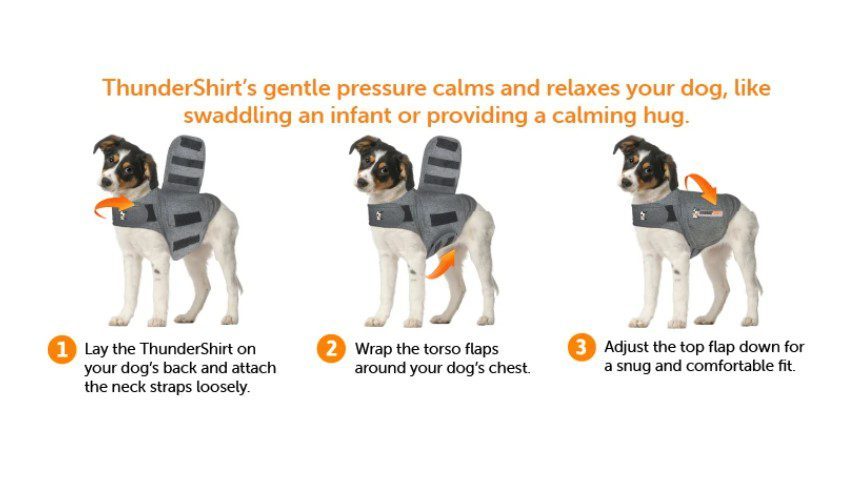 ThunderShirt's gentle pressure calms and relaxes your dog, like swaddling an infant or providing a calming hug.

1 Lay the ThunderShirt on your dog's back and attach the neck straps loosely.

2 Wrap the torso flaps around your dog's chest.

3 Adjust the top flap down for a snug and comfortable fit.