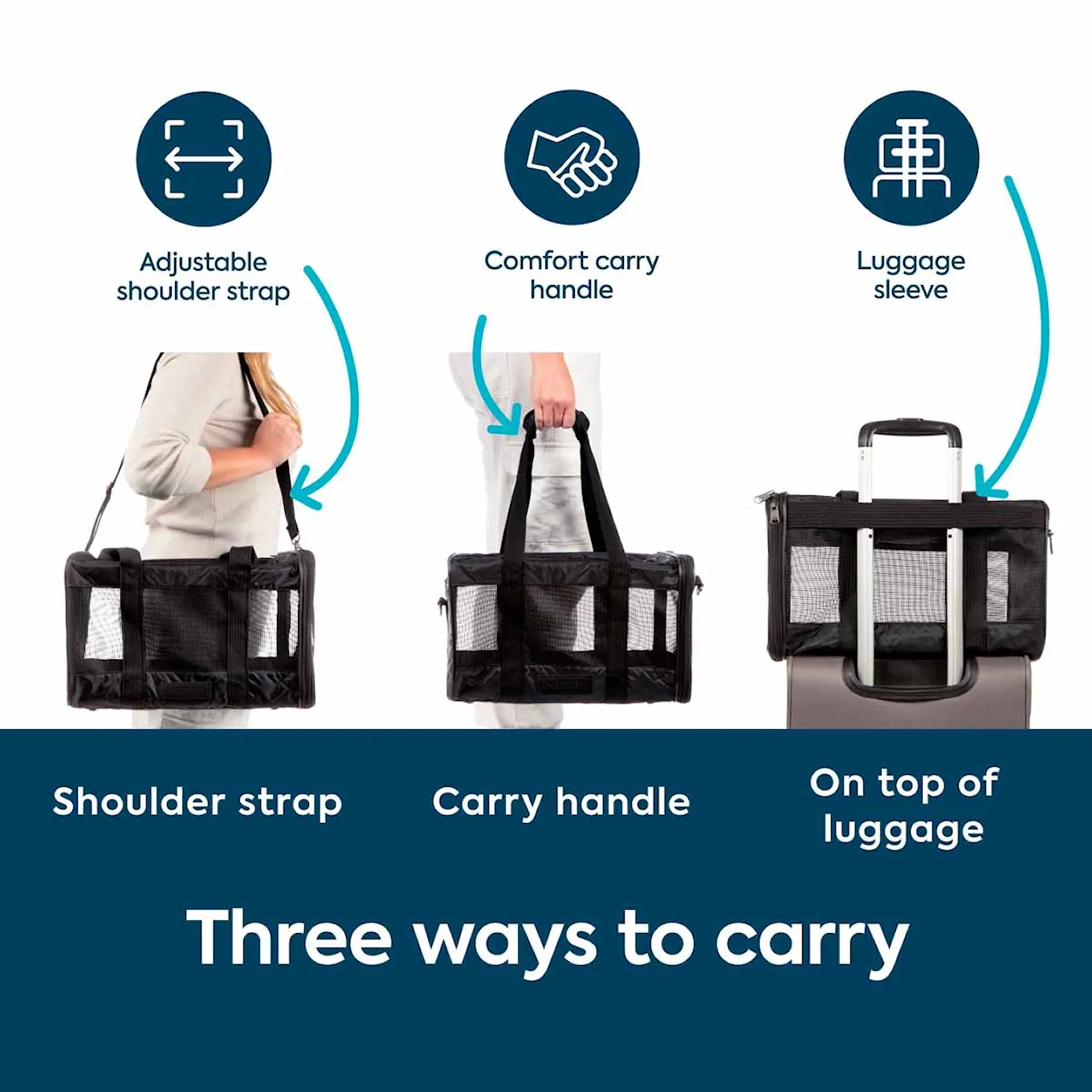 Adjustable shoulder strap

Comfort carry handle

Luggage sleeve

Shoulder strap

Carry handle

On top of luggage

Three ways to carry